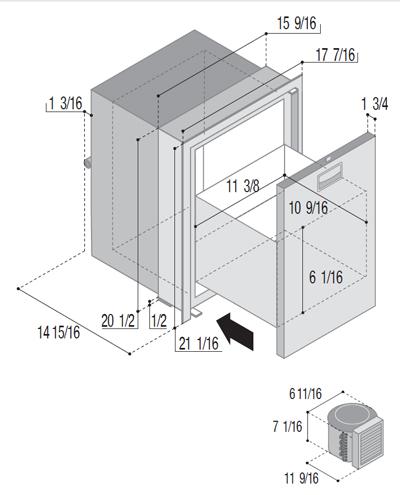 15 9/16
17 7/16
1 3/16
1 3/4
11 3/8
10 9/16
6 1/16
20 1/2
1/2
14 15/16
21 1/16
6 11/16
7 1/16
11 9/16