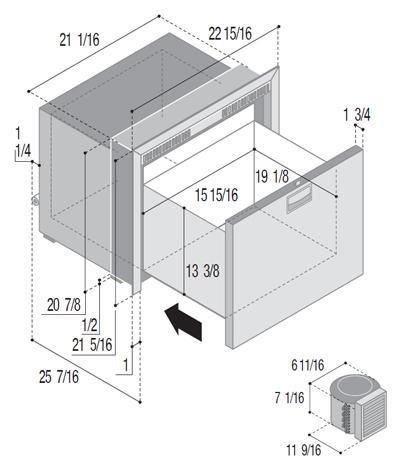 21 1/16

22 15/16

1 3/4

1

1/4

19 1/8

15 15/16

13 3/8

20 7/8

1/2

21 5/16

1

25 7/16

6 11/16

7 1/16

11 9/16