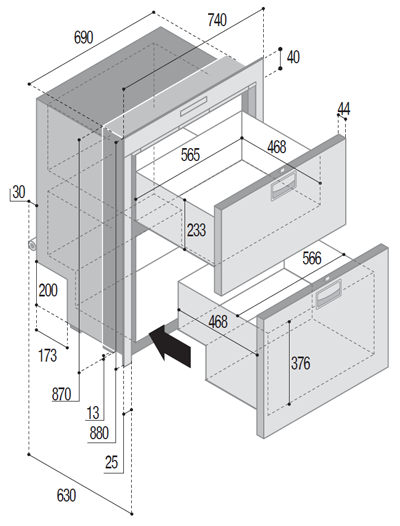 690
740
40
44
565
468
30
233
566
200
468
173
376
870
13
880
25
630